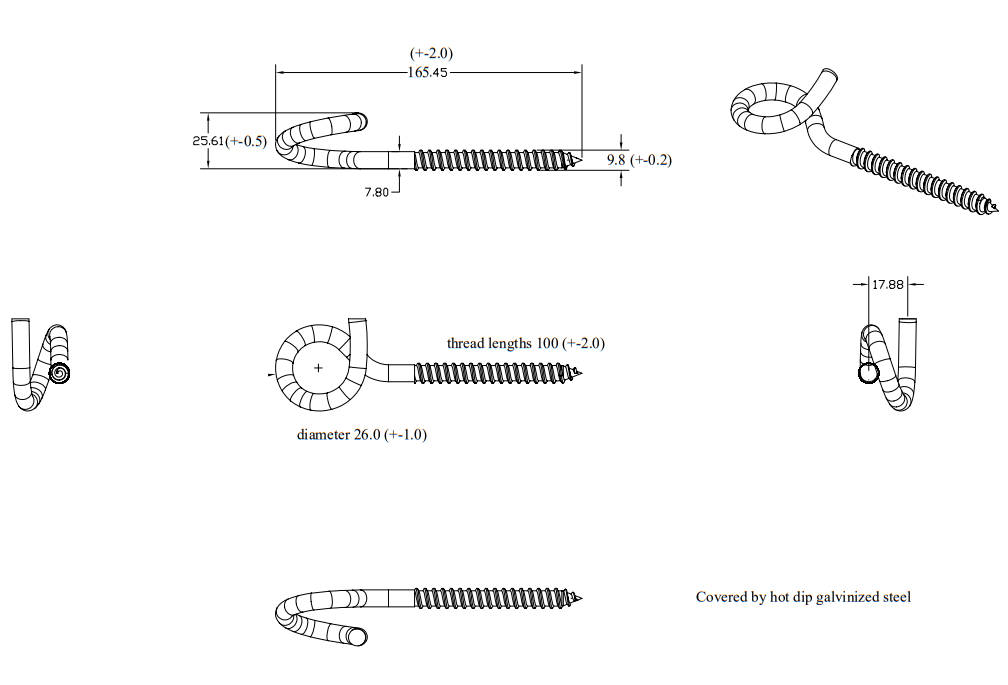 (+-2.0)
165.45
25.61(+-0.5)
9.8 (+-0.2)
7.80
17.88
thread lengths 100 (+-2.0)
diameter 26.0 (+-1.0)
Covered by hot dip galvinized steel